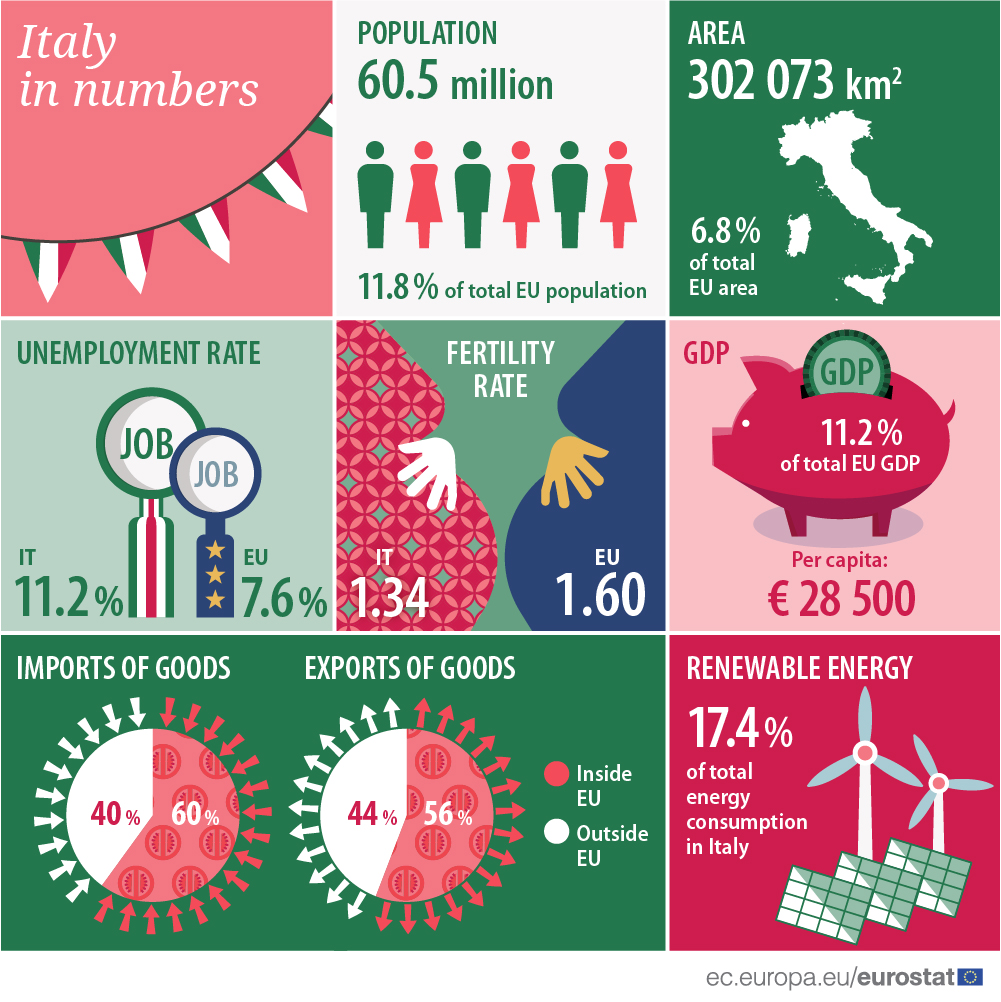 Italy in numbers

POPULATION
60.5 million

11.8 % of total EU population

AREA
302 073 km$^2$

6.8 % of total EU area

UNEMPLOYMENT RATE

JOB
JOB

IT
11.2 %

EU
7.6 %

FERTILITY RATE

IT
1.34

EU
1.60

GDP

GDP

11.2 % of total EU GDP

Per capita:
€ 28 500

IMPORTS OF GOODS

40 %
60 %

EXPORTS OF GOODS

44 %
56 %

Inside EU

Outside EU

RENEWABLE ENERGY

17.4 %
of total energy consumption in Italy

ec.europa.eu/eurostat